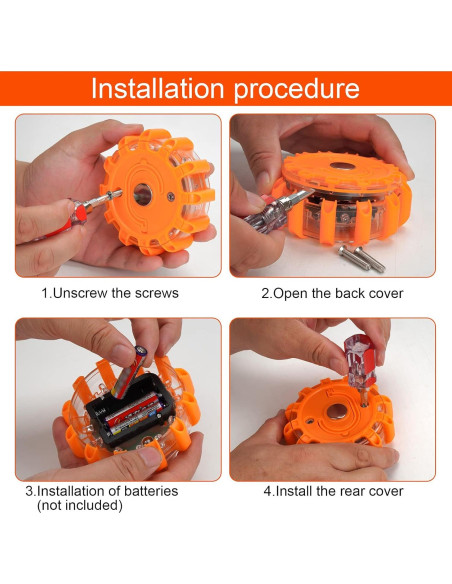 Installation procedure

1.Unscrew the screws

2.Open the back cover

3.Installation of batteries (not included)

4.Install the rear cover