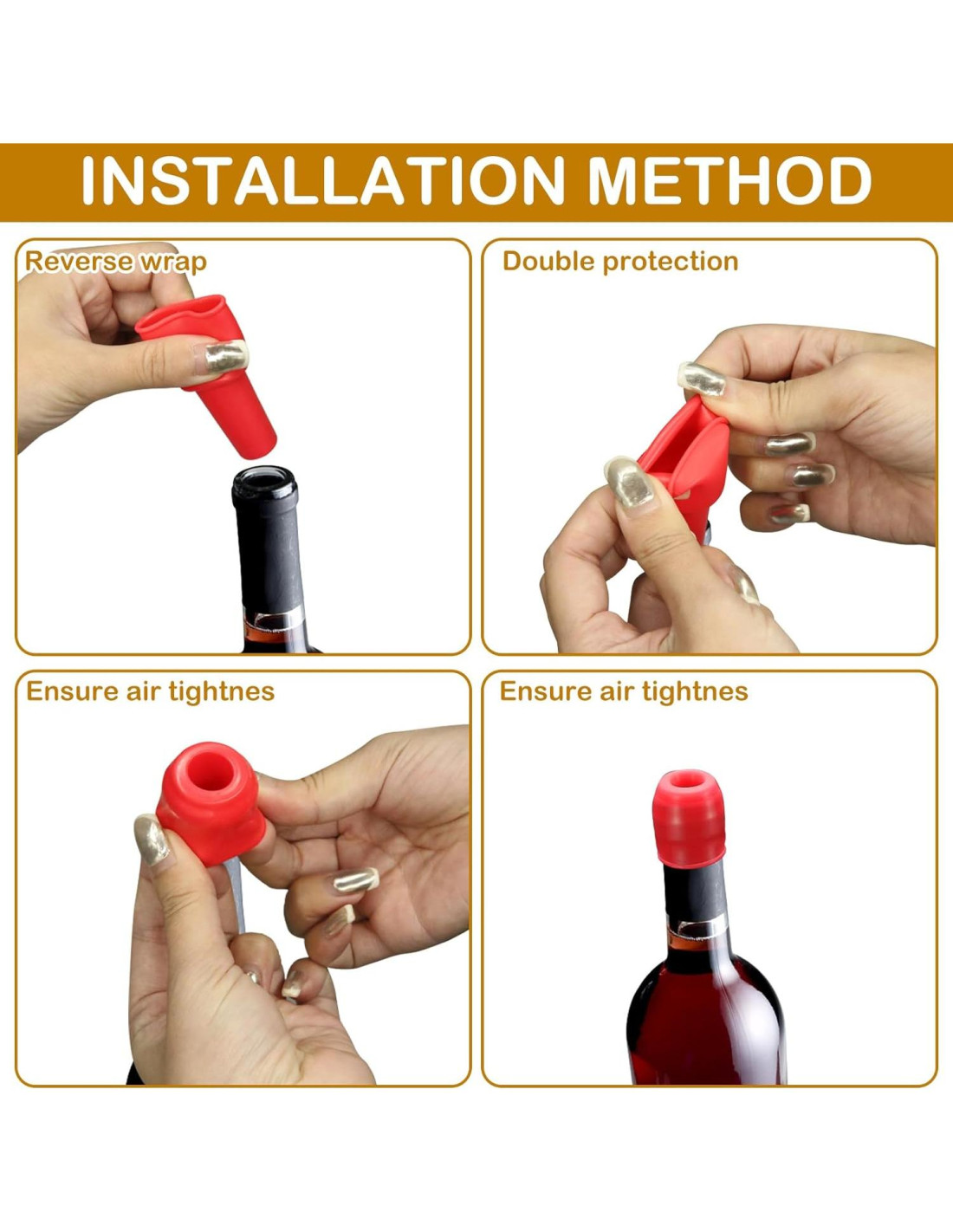 INSTALLATION METHOD

Reverse wrap

Double protection

Ensure air tightnes

Ensure air tightnes