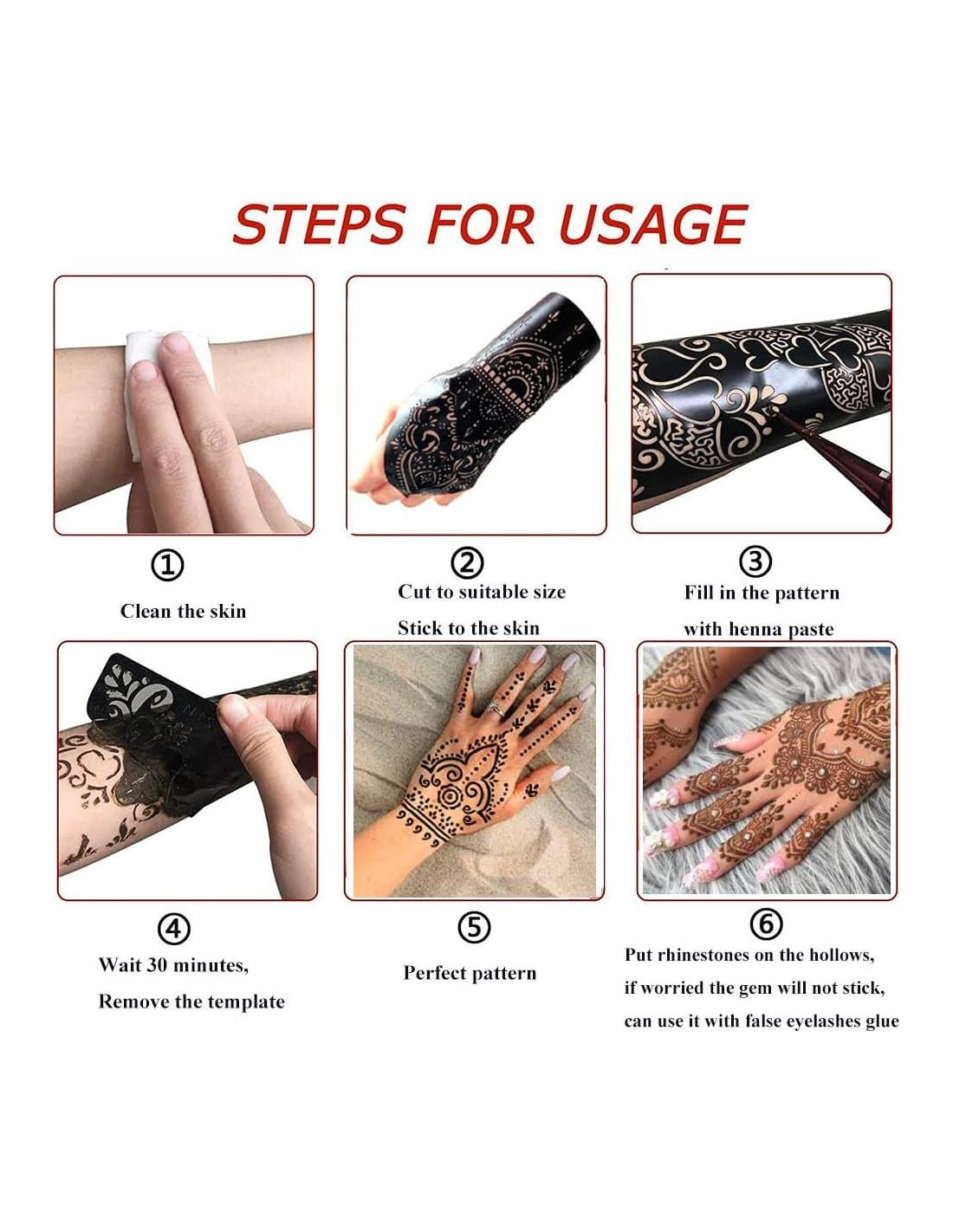 STEPS FOR USAGE

①
Clean the skin

②
Cut to suitable size
Stick to the skin

③
Fill in the pattern
with henna paste

④
Wait 30 minutes,
Remove the template

⑤
Perfect pattern

⑥
Put rhinestones on the hollows,
if worried the gem will not stick,
can use it with false eyelashes glue