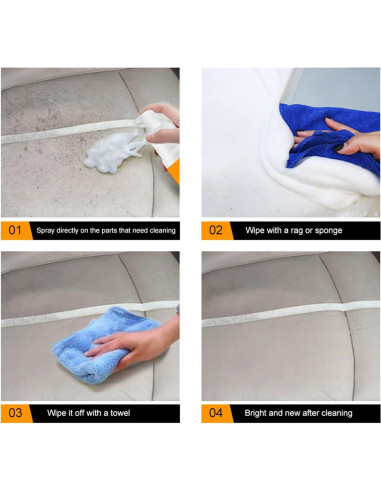 01 Spray directly on the parts that need cleaning

02 Wipe with a rag or sponge

03 Wipe it off with a towel

04 Bright and new after cleaning