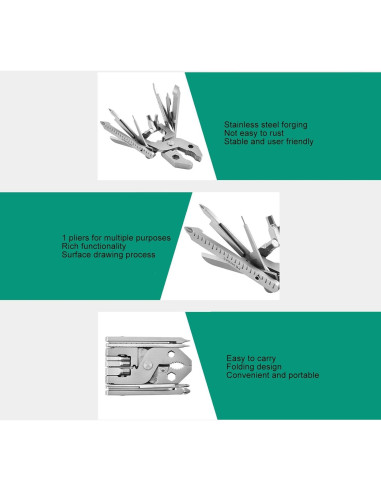 Stainless steel forging
Not easy to rust
Stable and user friendly

1 pliers for multiple purposes
Rich functionality
Surface drawing process

Easy to carry
Folding design
Convenient and portable