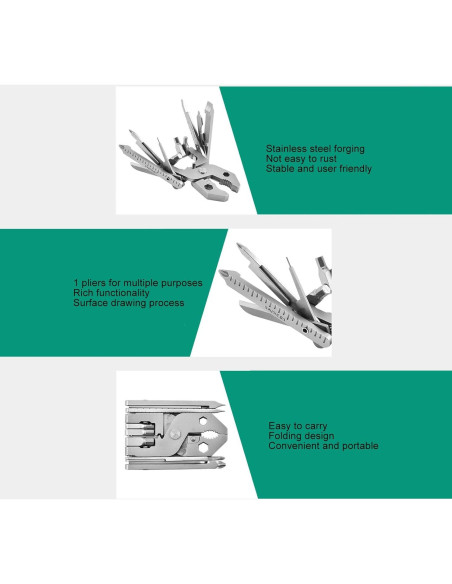 Stainless steel forging
Not easy to rust
Stable and user friendly

1 pliers for multiple purposes
Rich functionality
Surface drawing process

Easy to carry
Folding design
Convenient and portable