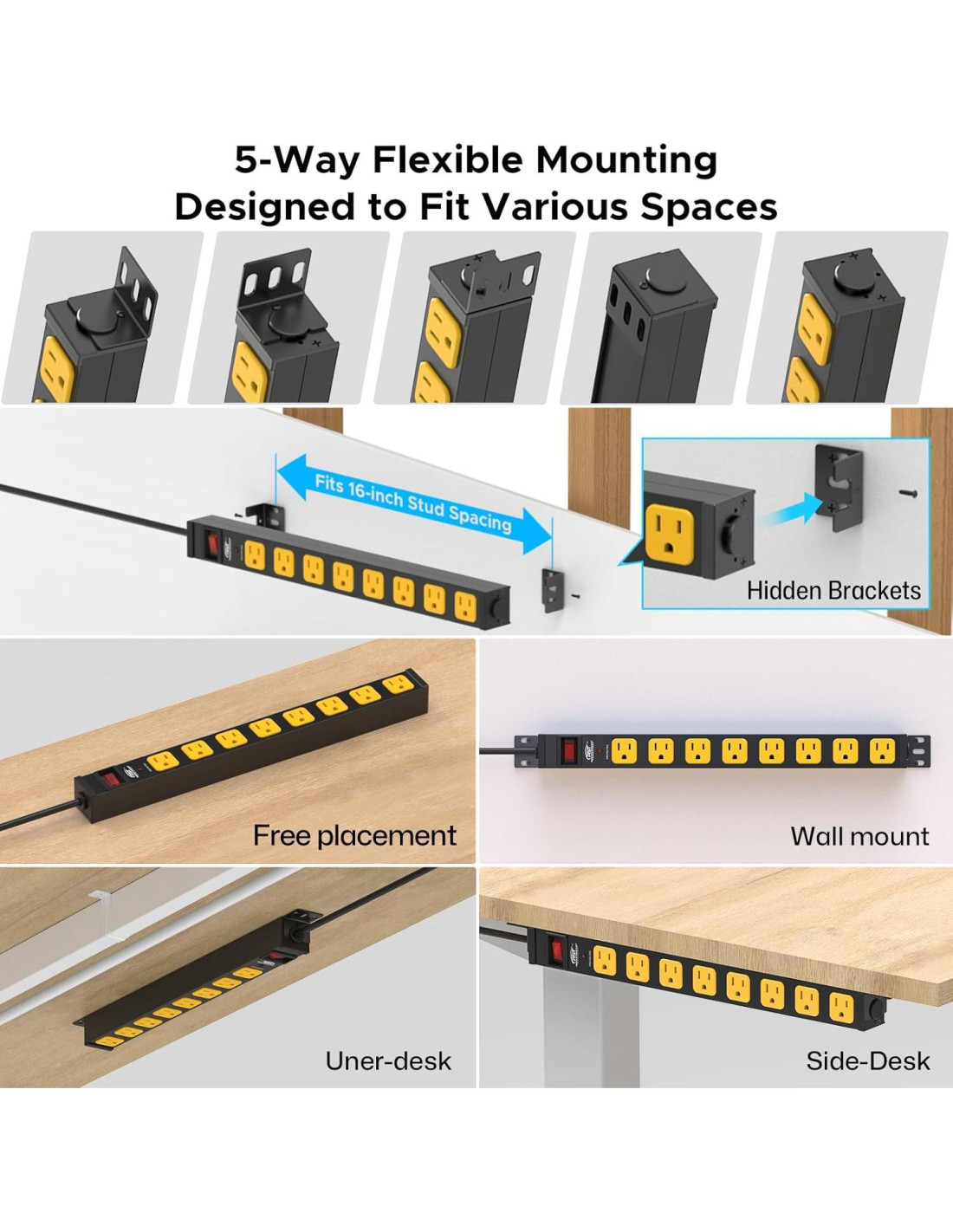 5-Way Flexible Mounting
Designed to Fit Various Spaces

Fits 16-inch Stud Spacing

Hidden Brackets

Free placement

Wall mount

Uner-desk

Side-Desk