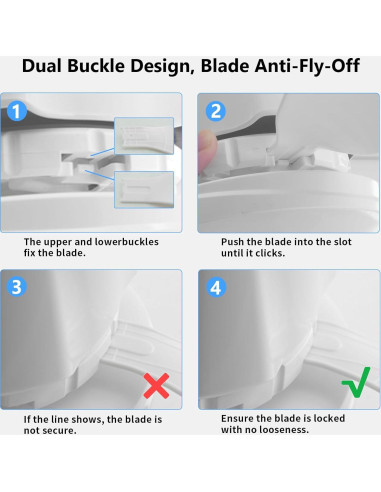 Dual Buckle Design, Blade Anti-Fly-Off

1

The upper and lowerbuckles fix the blade.

2

Push the blade into the slot until it clicks.

3

If the line shows, the blade is not secure.

4

Ensure the blade is locked with no looseness.