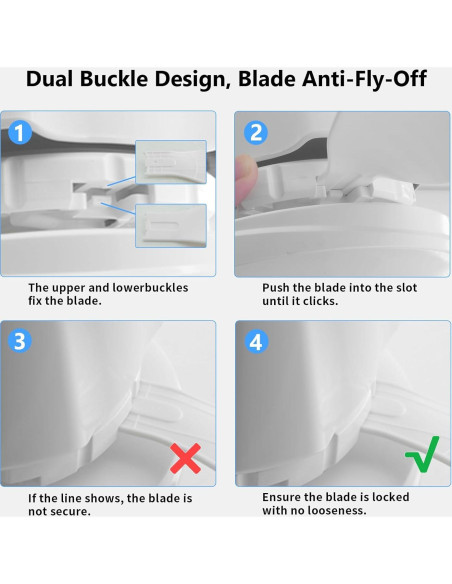 Dual Buckle Design, Blade Anti-Fly-Off

1

The upper and lowerbuckles fix the blade.

2

Push the blade into the slot until it clicks.

3

If the line shows, the blade is not secure.

4

Ensure the blade is locked with no looseness.