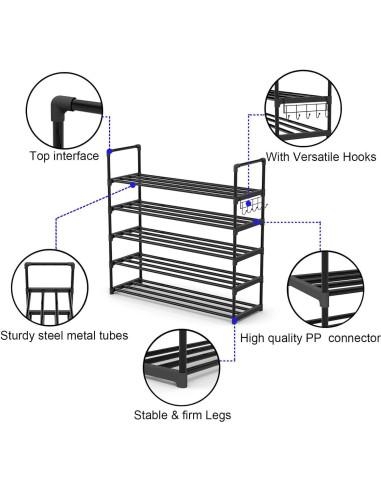 Top interface

With Versatile Hooks

Sturdy steel metal tubes

High quality PP connector

Stable & firm Legs