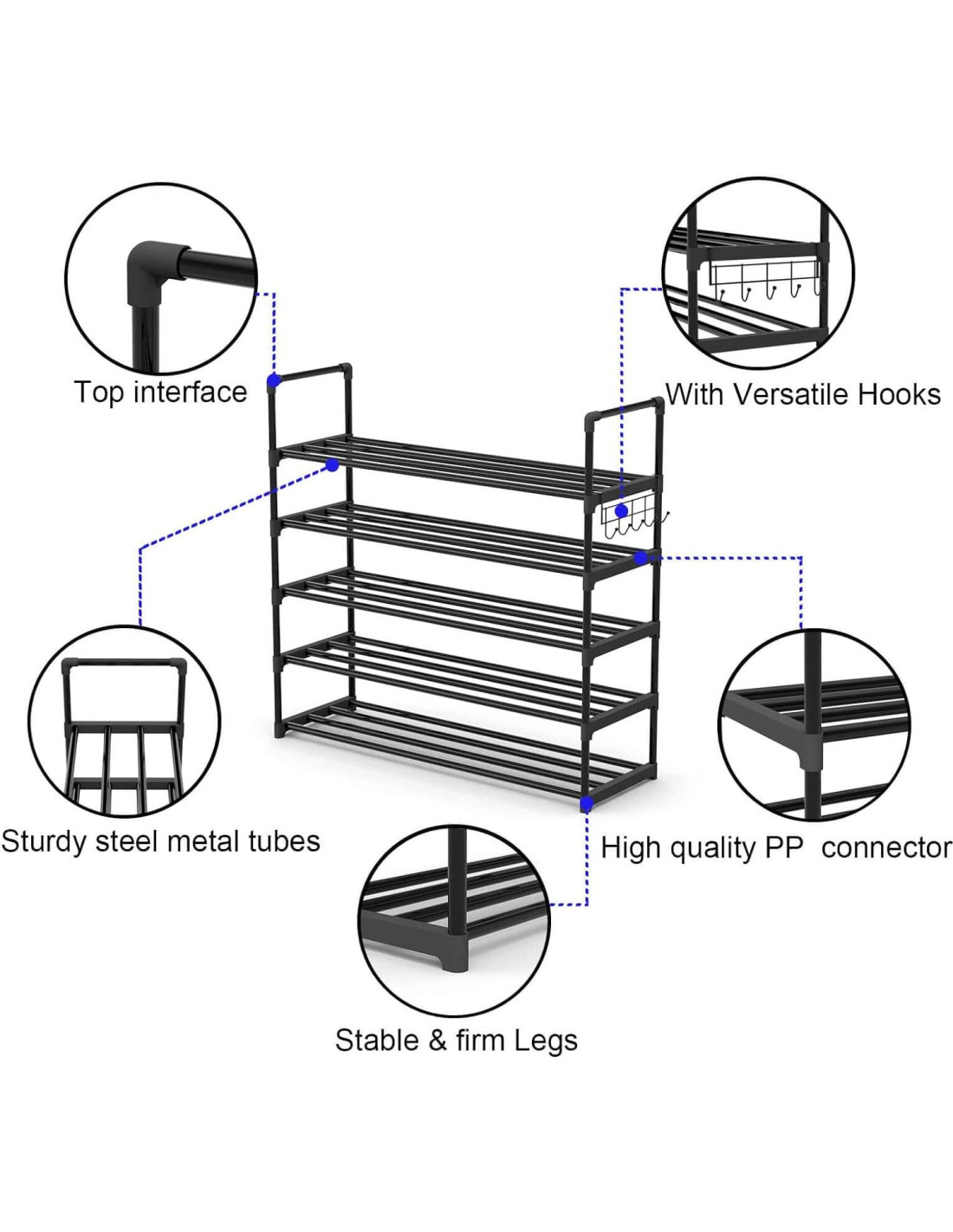 Top interface

With Versatile Hooks

Sturdy steel metal tubes

High quality PP connector

Stable & firm Legs