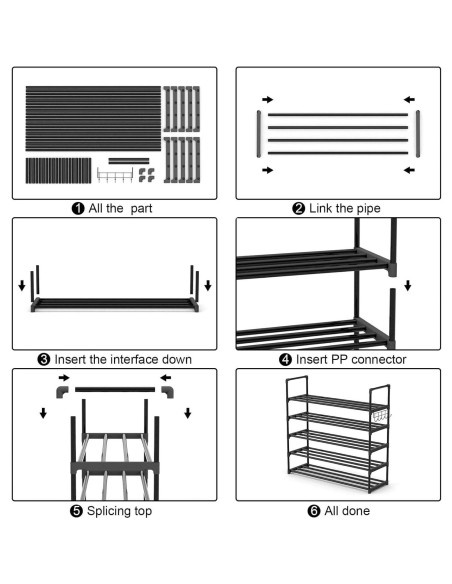 ❶ All the  part

❷ Link the pipe

❸ Insert the interface down

❹ Insert PP connector

❺ Splicing top

❻ All done