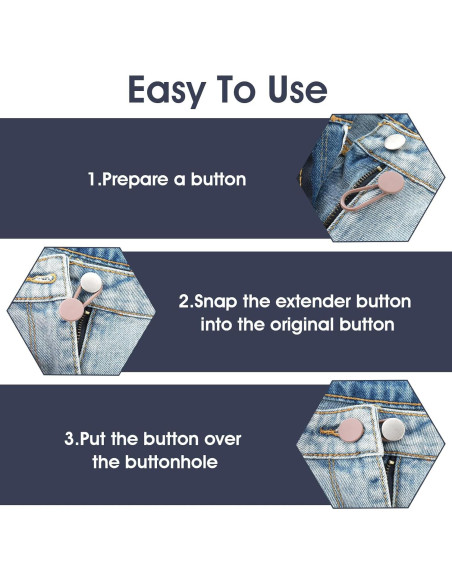 Easy To Use

1.Prepare a button

2.Snap the extender button into the original button

3.Put the button over the buttonhole