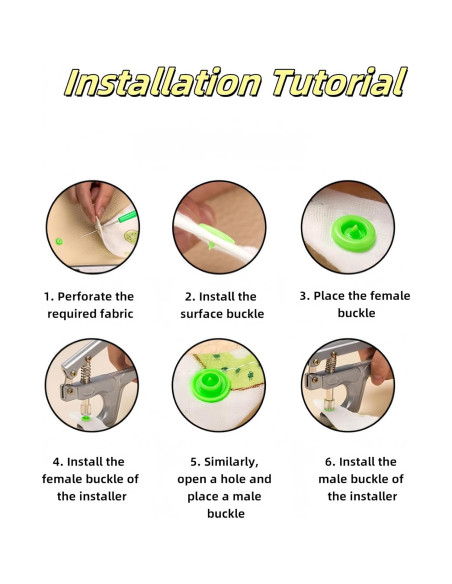 Installation Tutorial

1. Perforate the required fabric

2. Install the surface buckle

3. Place the female buckle

4. Install the female buckle of the installer

5. Similarly, open a hole and place a male buckle

6. Install the male buckle of the installer