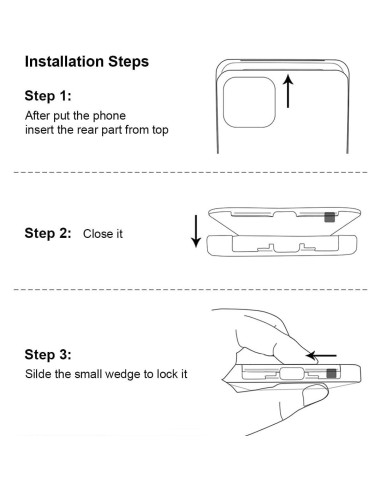 Installation Steps

Step 1:

After put the phone
insert the rear part from top

Step 2: Close it

Step 3:

Silde the small wedge to lock it