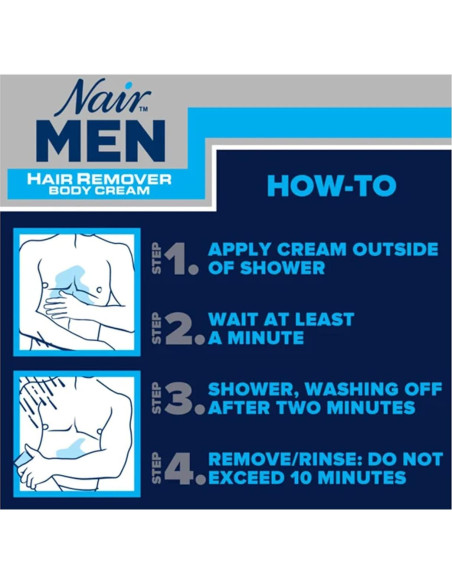 Nair™
MEN
HAIR REMOVER
BODY CREAM

HOW-TO

STEP 1. APPLY CREAM OUTSIDE OF SHOWER

STEP 2. WAIT AT LEAST A MINUTE

STEP 3. SHOWER, WASHING OFF AFTER TWO MINUTES

STEP 4. REMOVE/RINSE: DO NOT EXCEED 10 MINUTES