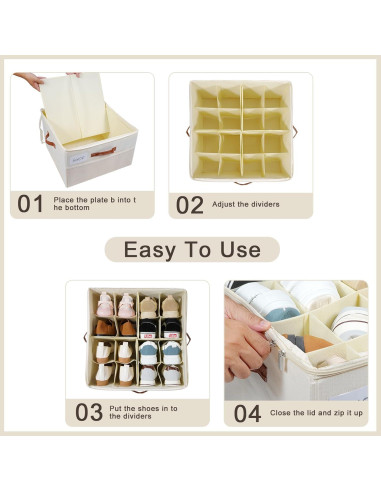 01 Place the plate b into t he bottom

02 Adjust the dividers

Easy To Use

03 Put the shoes in to the dividers

04 Close the lid and zip it up