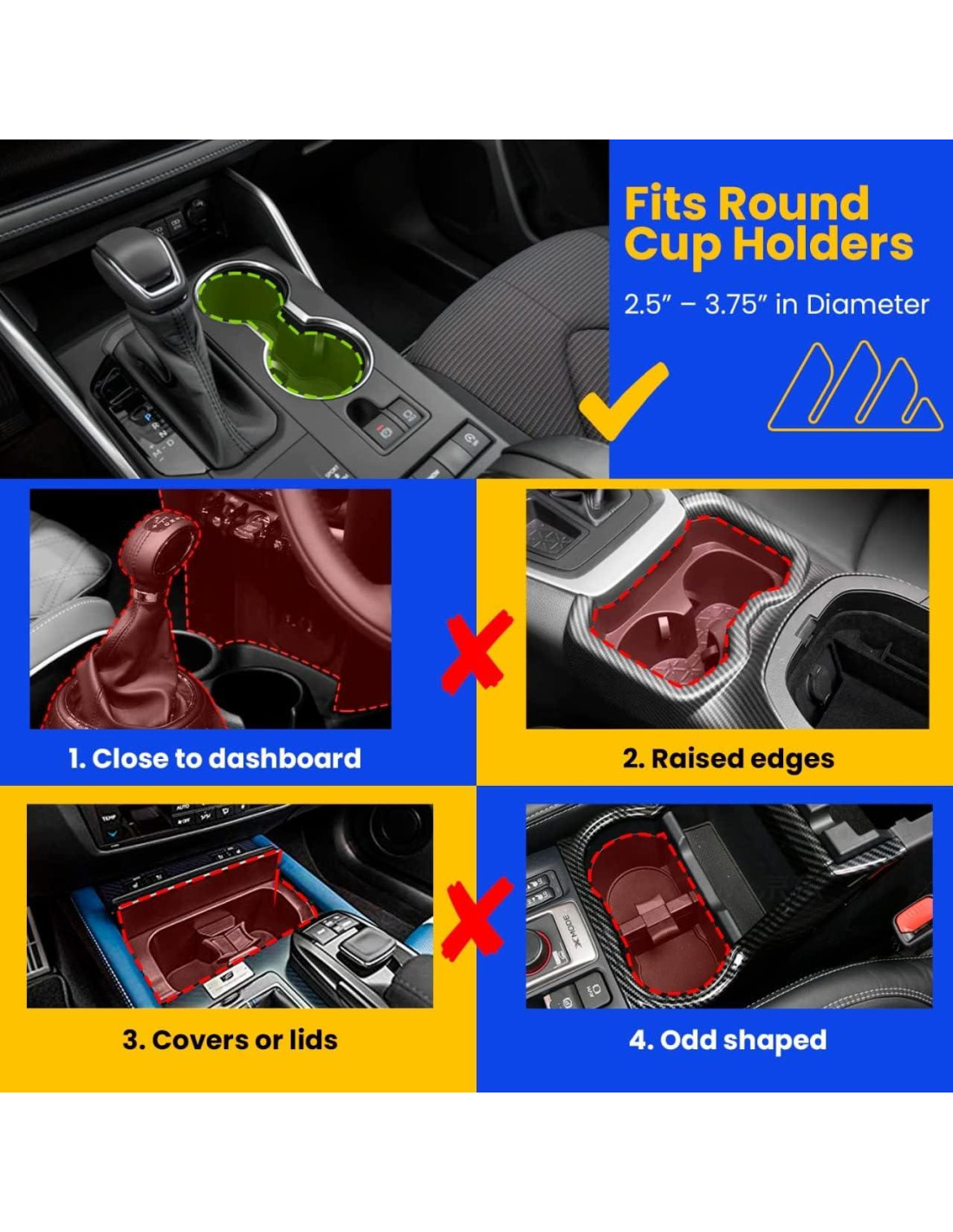 Fits Round Cup Holders

2.5" – 3.75" in Diameter

1. Close to dashboard

2. Raised edges

3. Covers or lids

4. Odd shaped