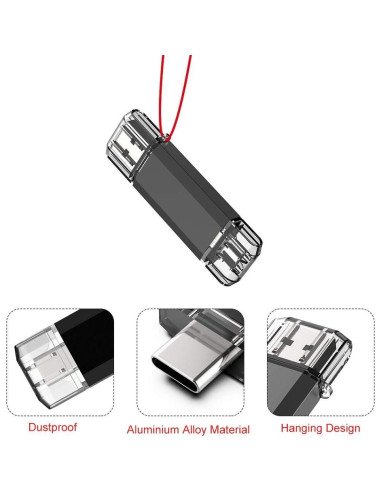 Dustproof

Aluminium Alloy Material

Hanging Design