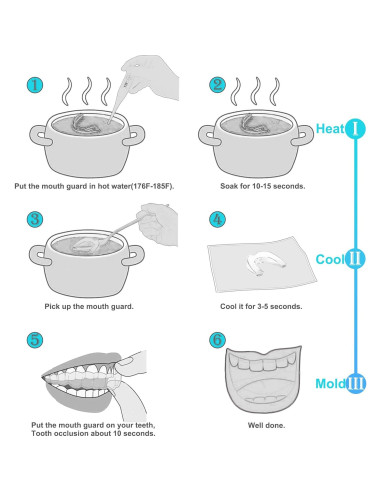 1

Put the mouth guard in hot water(176F-185F).

2

Soak for 10-15 seconds.

Heat I

3

Pick up the mouth guard.

4

Cool it for 3-5 seconds.

Cool II

5

Put the mouth guard on your teeth, Tooth occlusion about 10 seconds.

6

Well done.

Mold III