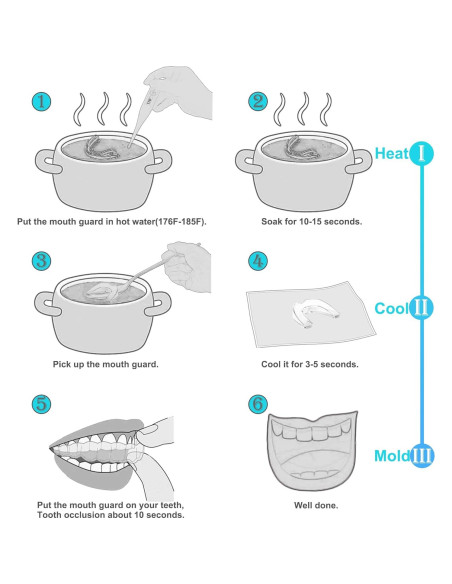 1

Put the mouth guard in hot water(176F-185F).

2

Soak for 10-15 seconds.

Heat I

3

Pick up the mouth guard.

4

Cool it for 3-5 seconds.

Cool II

5

Put the mouth guard on your teeth, Tooth occlusion about 10 seconds.

6

Well done.

Mold III