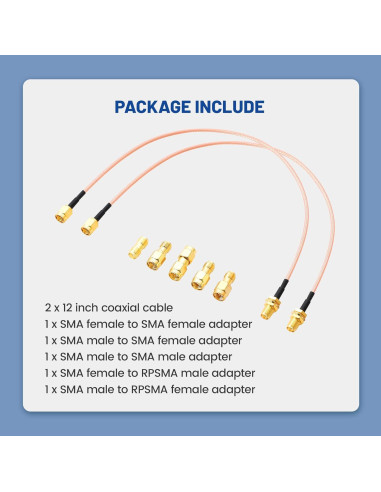 PACKAGE INCLUDE

2 x 12 inch coaxial cable
1 x SMA female to SMA female adapter
1 x SMA male to SMA female adapter
1 x SMA male to SMA male adapter
1 x SMA female to RPSMA male adapter
1 x SMA male to RPSMA female adapter