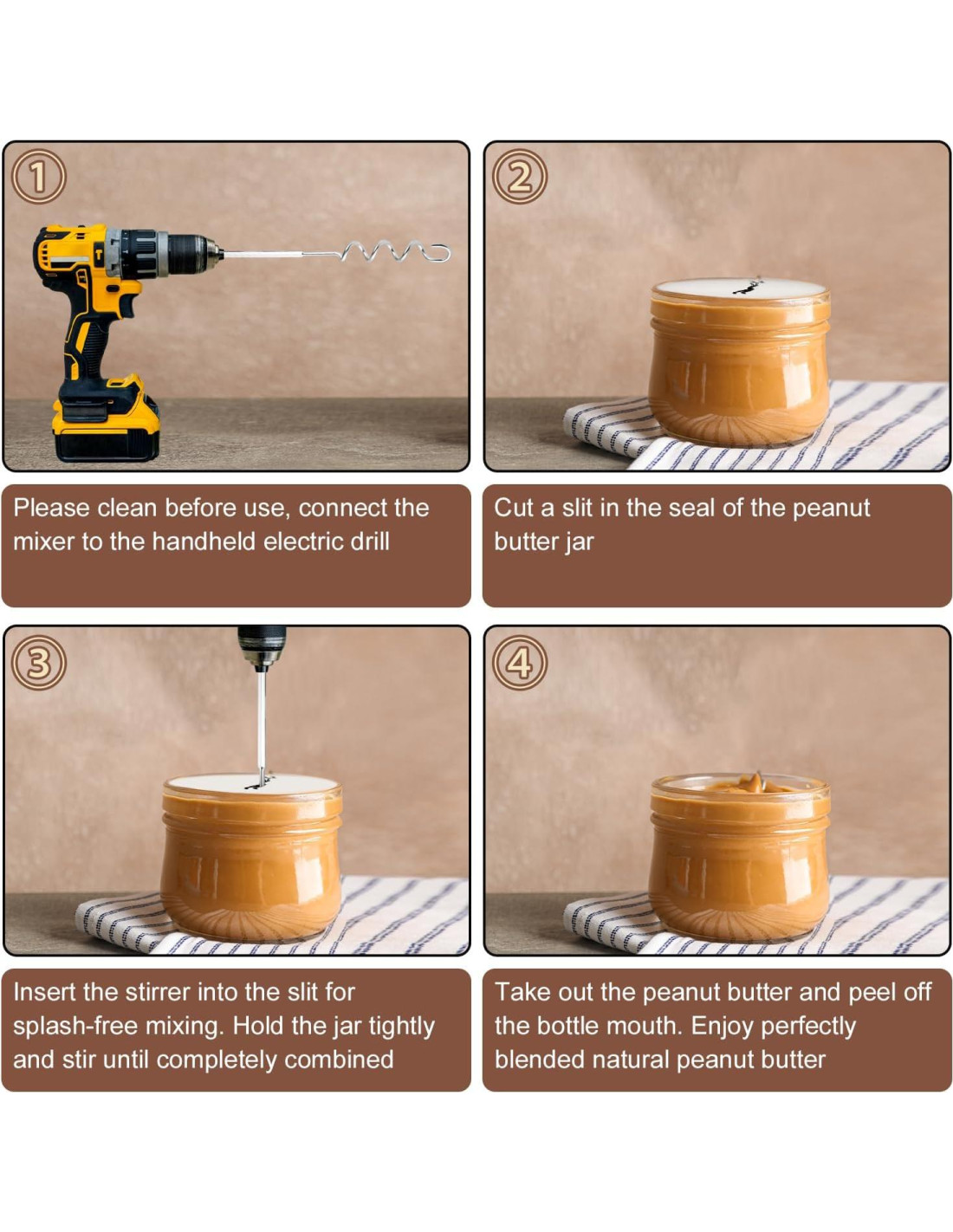 ①

Please clean before use, connect the mixer to the handheld electric drill

②

Cut a slit in the seal of the peanut butter jar

③

Insert the stirrer into the slit for splash-free mixing. Hold the jar tightly and stir until completely combined

④

Take out the peanut butter and peel off the bottle mouth. Enjoy perfectly blended natural peanut butter