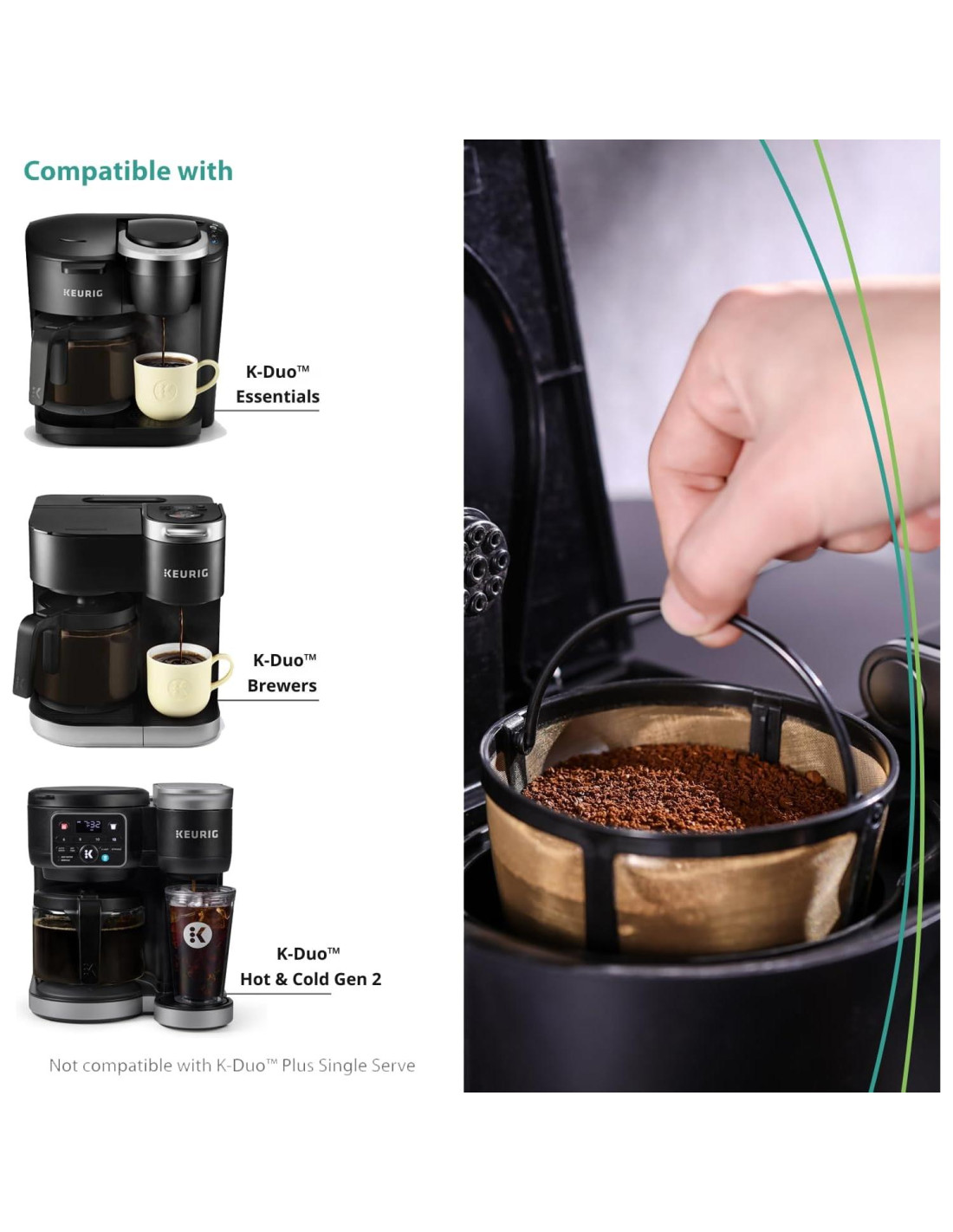 Compatible with

KEURIG

K-Duo™
Essentials

KEURIG

K-Duo™
Brewers

7:32

KEURIG

K-Duo™
Hot & Cold Gen 2

Not compatible with K-Duo™ Plus Single Serve