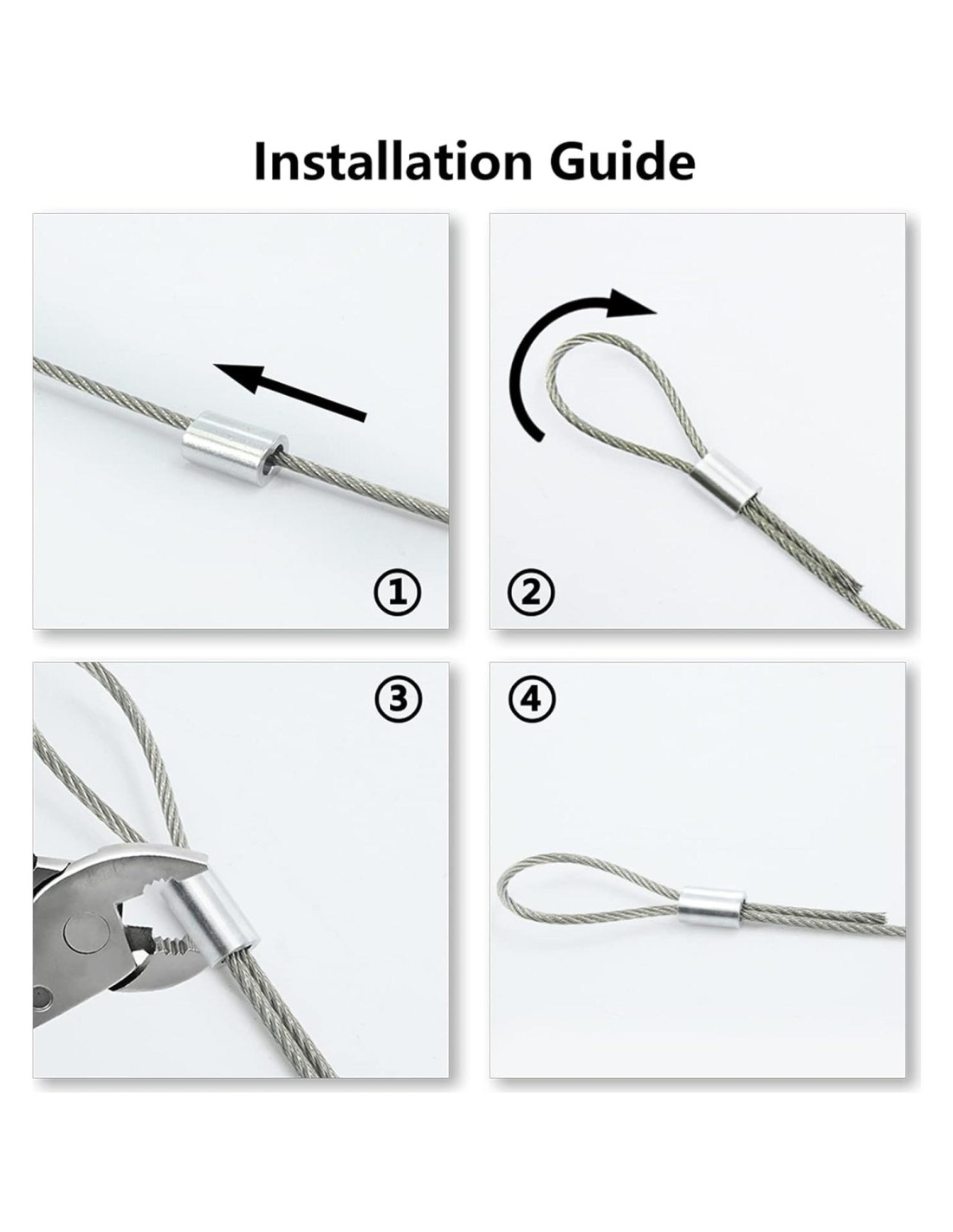 Installation Guide

①

②

③

④