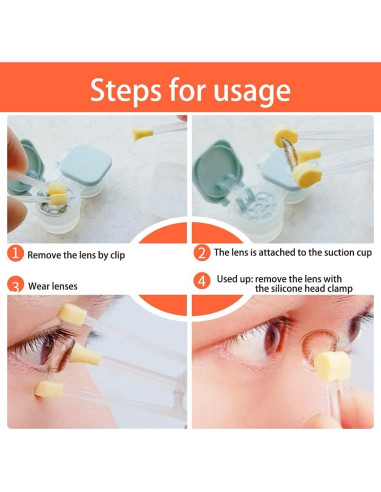 Steps for usage

1 Remove the lens by clip

2 The lens is attached to the suction cup

3 Wear lenses

4 Used up: remove the lens with the silicone head clamp