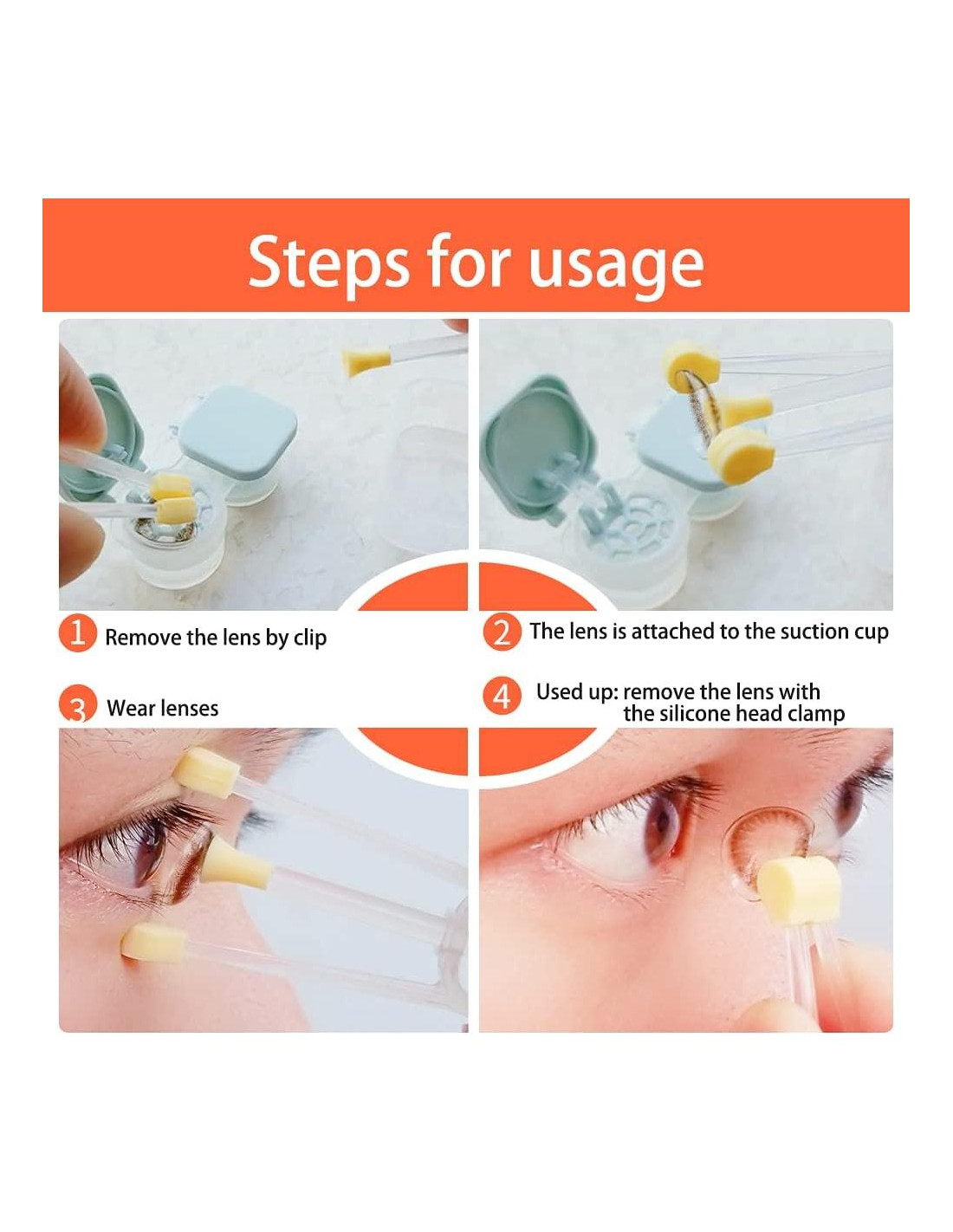 Steps for usage

1 Remove the lens by clip

2 The lens is attached to the suction cup

3 Wear lenses

4 Used up: remove the lens with the silicone head clamp