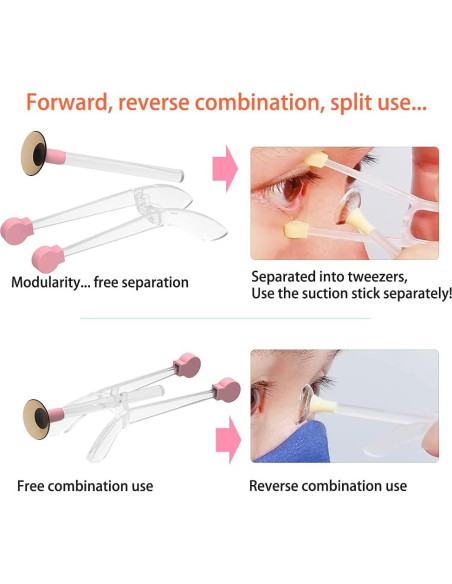 Forward, reverse combination, split use...

Modularity... free separation

Separated into tweezers,
Use the suction stick separately!

Free combination use

Reverse combination use