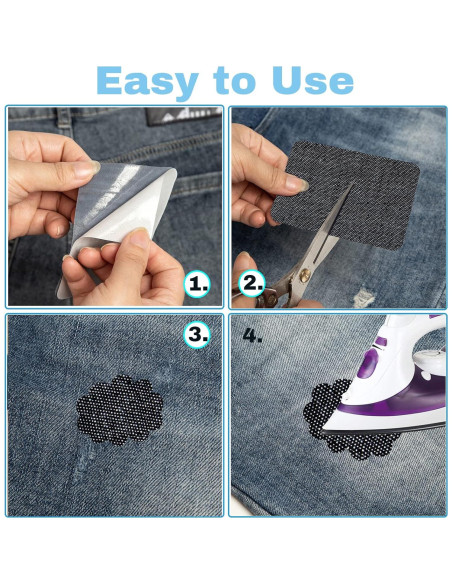 Easy to Use

1.

2.

3.

4.