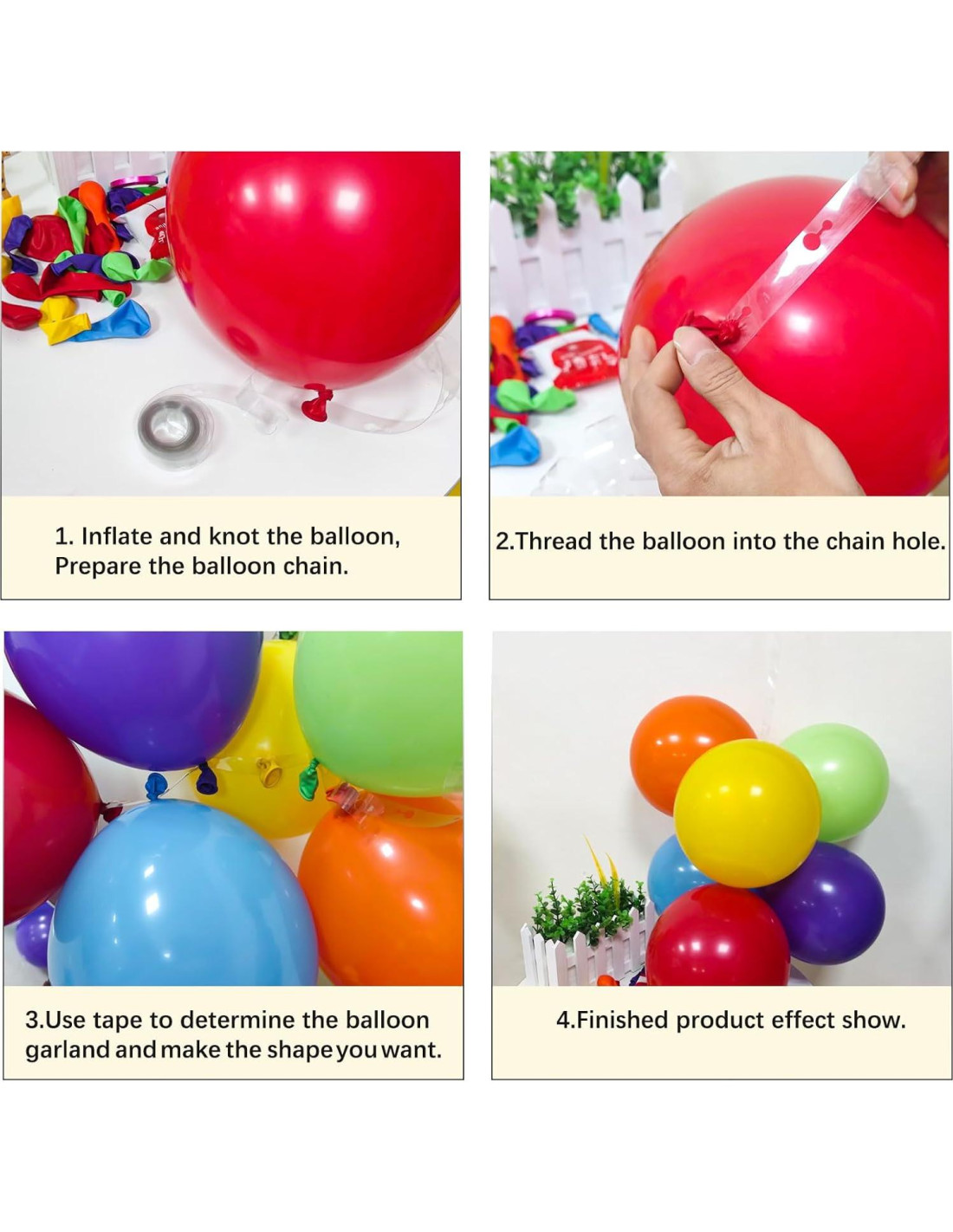 1. Inflate and knot the balloon, Prepare the balloon chain.

2.Thread the balloon into the chain hole.

3.Use tape to determine the balloon garland and make the shape you want.

4.Finished product effect show.