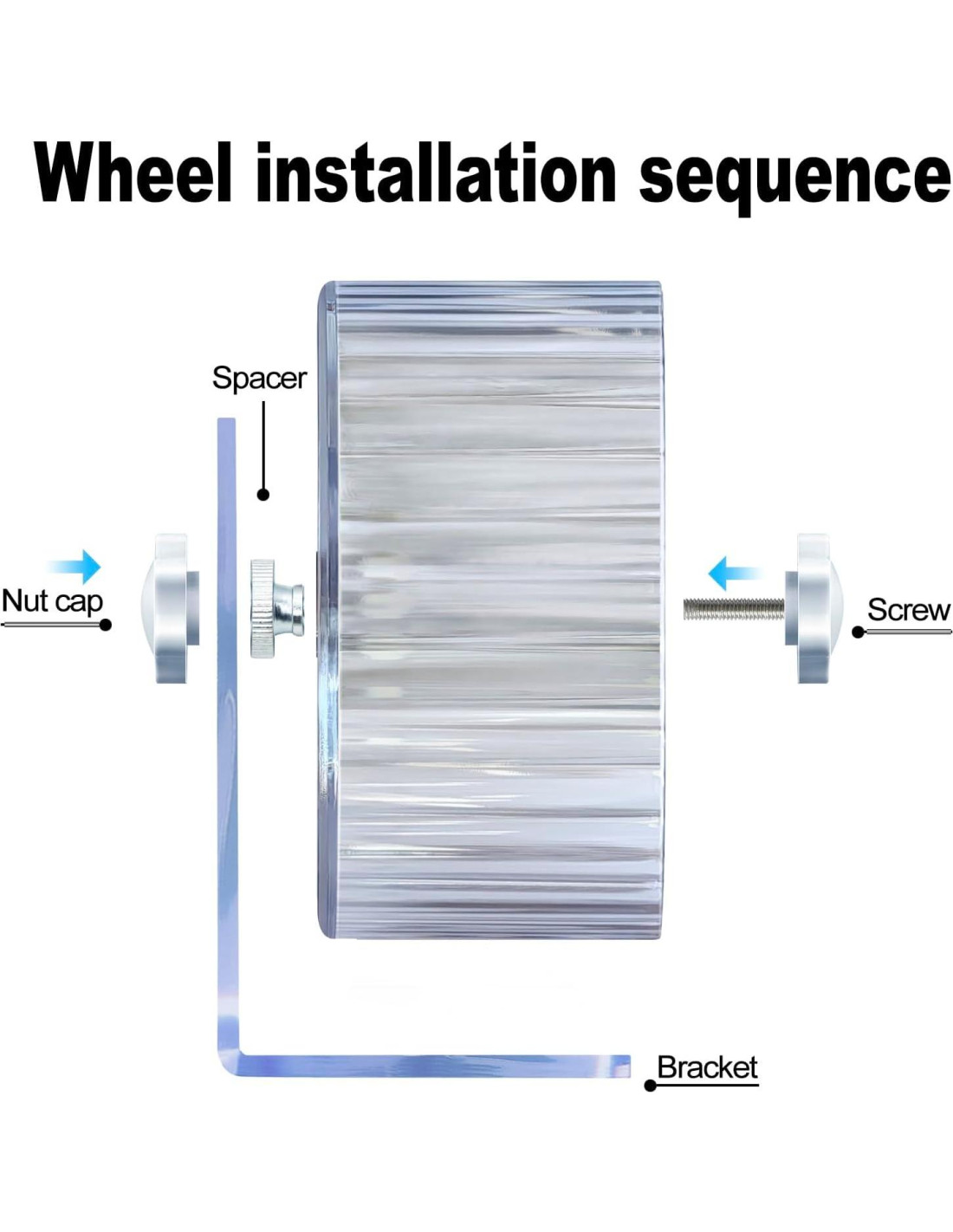 Wheel installation sequence

Spacer

Nut cap

Screw

Bracket