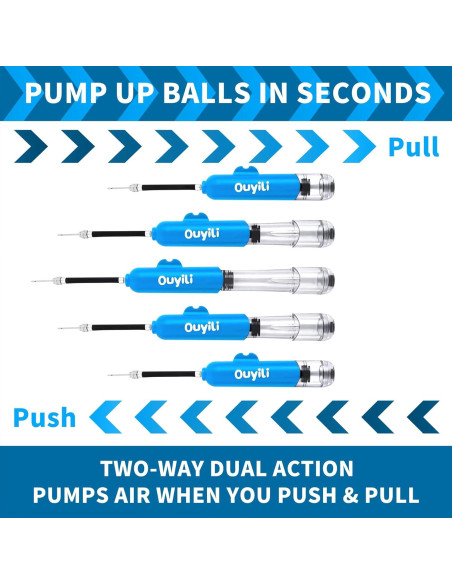 PUMP UP BALLS IN SECONDS

Pull

Ouyili

Ouyili

Ouyili

Ouyili

Ouyili

Push

TWO-WAY DUAL ACTION
PUMPS AIR WHEN YOU PUSH & PULL