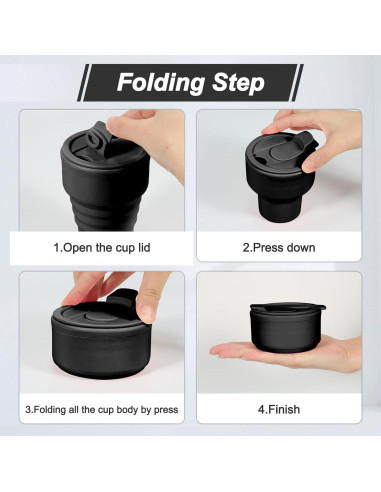 Folding Step

1.Open the cup lid

2.Press down

3.Folding all the cup body by press

4.Finish