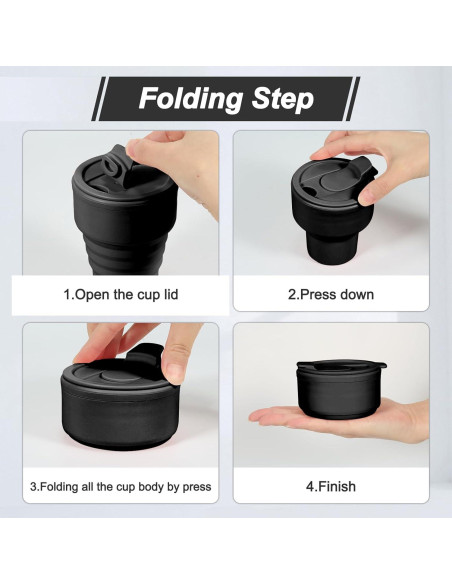 Folding Step

1.Open the cup lid

2.Press down

3.Folding all the cup body by press

4.Finish