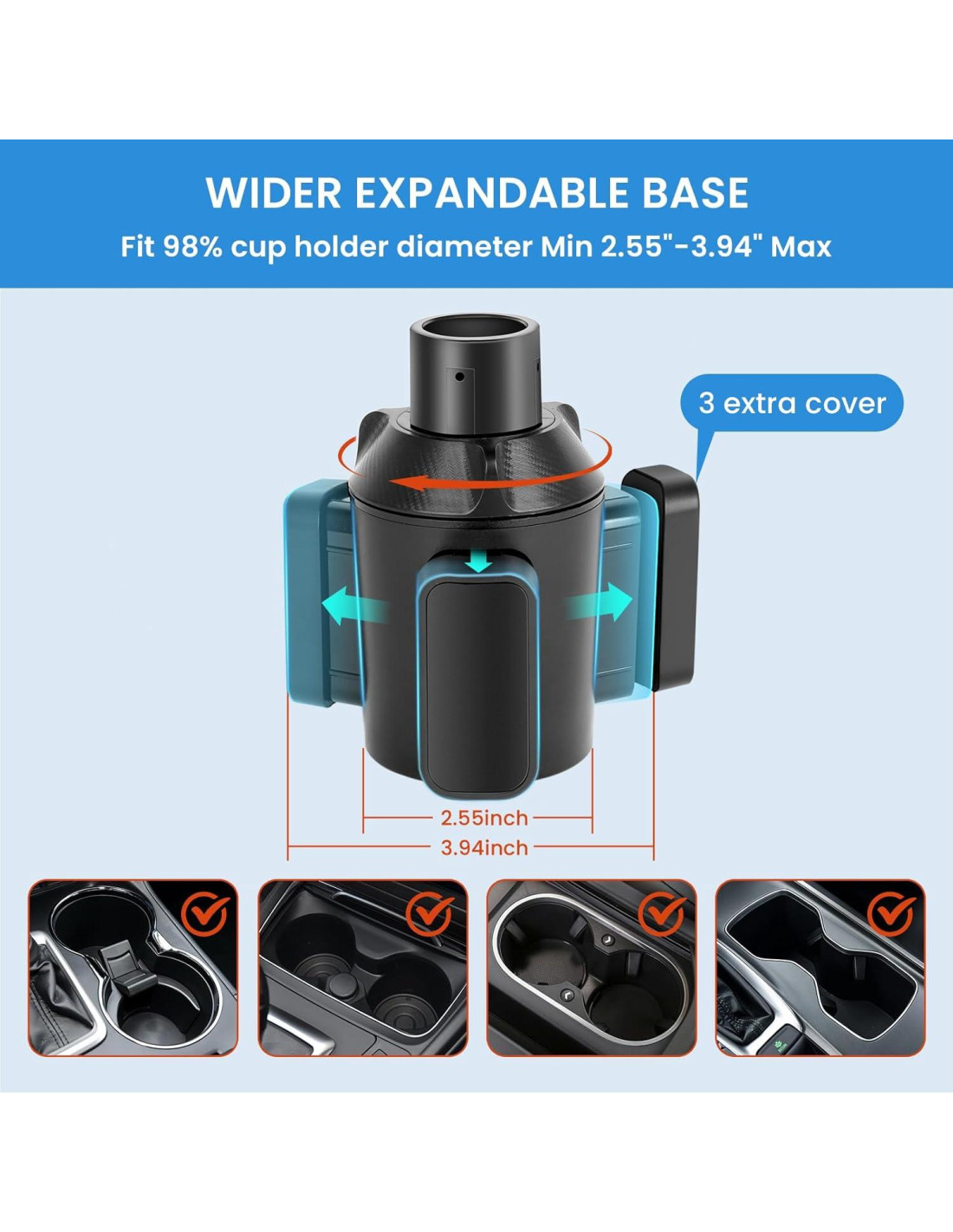 WIDER EXPANDABLE BASE

Fit 98% cup holder diameter Min 2.55"-3.94" Max

3 extra cover

2.55inch

3.94inch