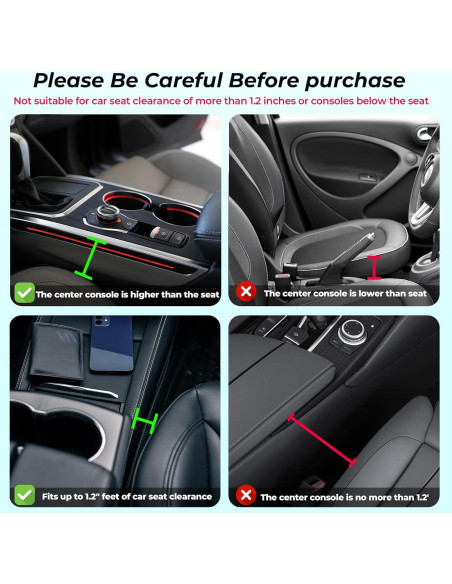 Please Be Careful Before purchase
Not suitable for car seat clearance of more than 1.2 inches or consoles below the seat

The center console is higher than the seat

The center console is lower than seat

Fits up to 1.2" feet of car seat clearance

The center console is no more than 1.2'