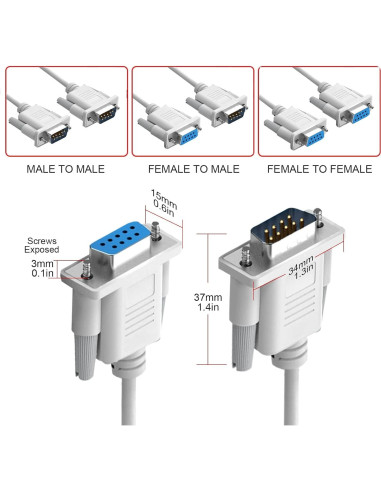 MALE TO MALE

FEMALE TO MALE

FEMALE TO FEMALE

15mm
0.6in

Screws
Exposed

3mm
0.1in

37mm
1.4in

34mm
1.3in