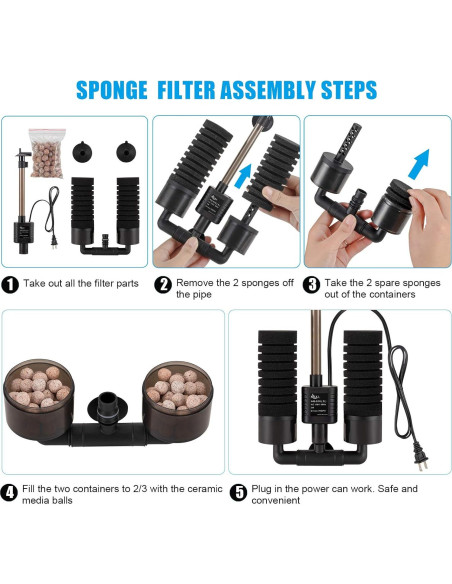 SPONGE FILTER ASSEMBLY STEPS

1 Take out all the filter parts

2 Remove the 2 sponges off the pipe

3 Take the 2 spare sponges out of the containers

4 Fill the two containers to 2/3 with the ceramic media balls

5 Plug in the power can work. Safe and convenient