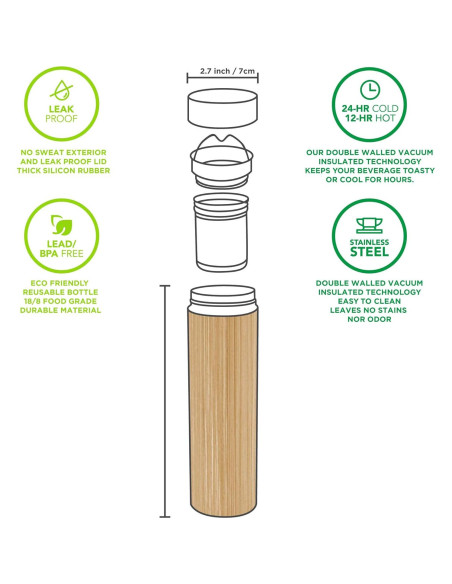 LEAK PROOF

NO SWEAT EXTERIOR AND LEAK PROOF LID THICK SILICON RUBBER

LEAD/ BPA FREE

ECO FRIENDLY REUSABLE BOTTLE 18/8 FOOD GRADE DURABLE MATERIAL

2.7 inch / 7cm

24-HR COLD 12-HR HOT

OUR DOUBLE WALLED VACUUM INSULATED TECHNOLOGY KEEPS YOUR BEVERAGE TOASTY OR COOL FOR HOURS.

STAINLESS STEEL

DOUBLE WALLED VACUUM INSULATED TECHNOLOGY EASY TO CLEAN LEAVES NO STAINS NOR ODOR