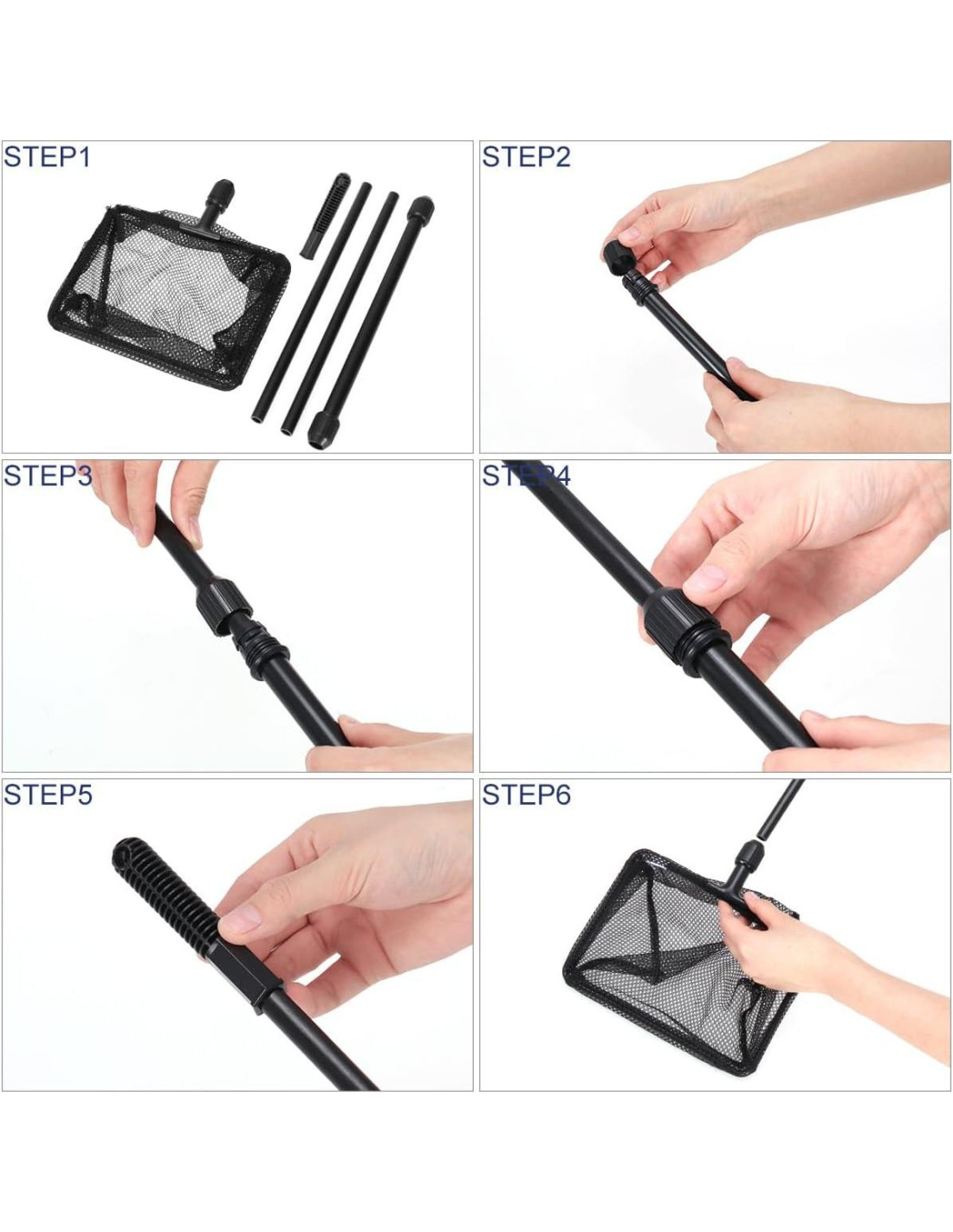 STEP1

STEP2

STEP3

STEP4

STEP5

STEP6