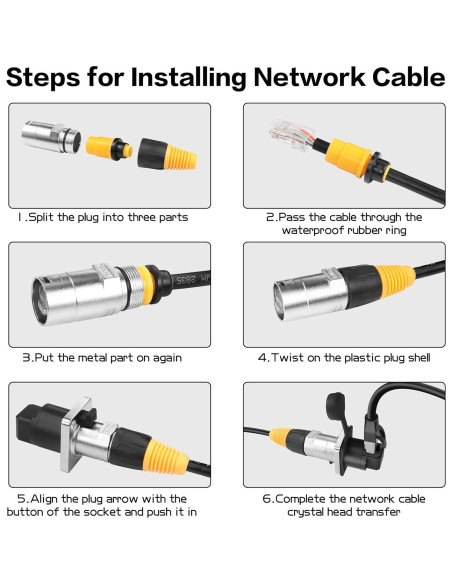 Steps for Installing Network Cable

1.Split the plug into three parts

2.Pass the cable through the waterproof rubber ring

3.Put the metal part on again

4.Twist on the plastic plug shell

5.Align the plug arrow with the button of the socket and push it in

6.Complete the network cable crystal head transfer