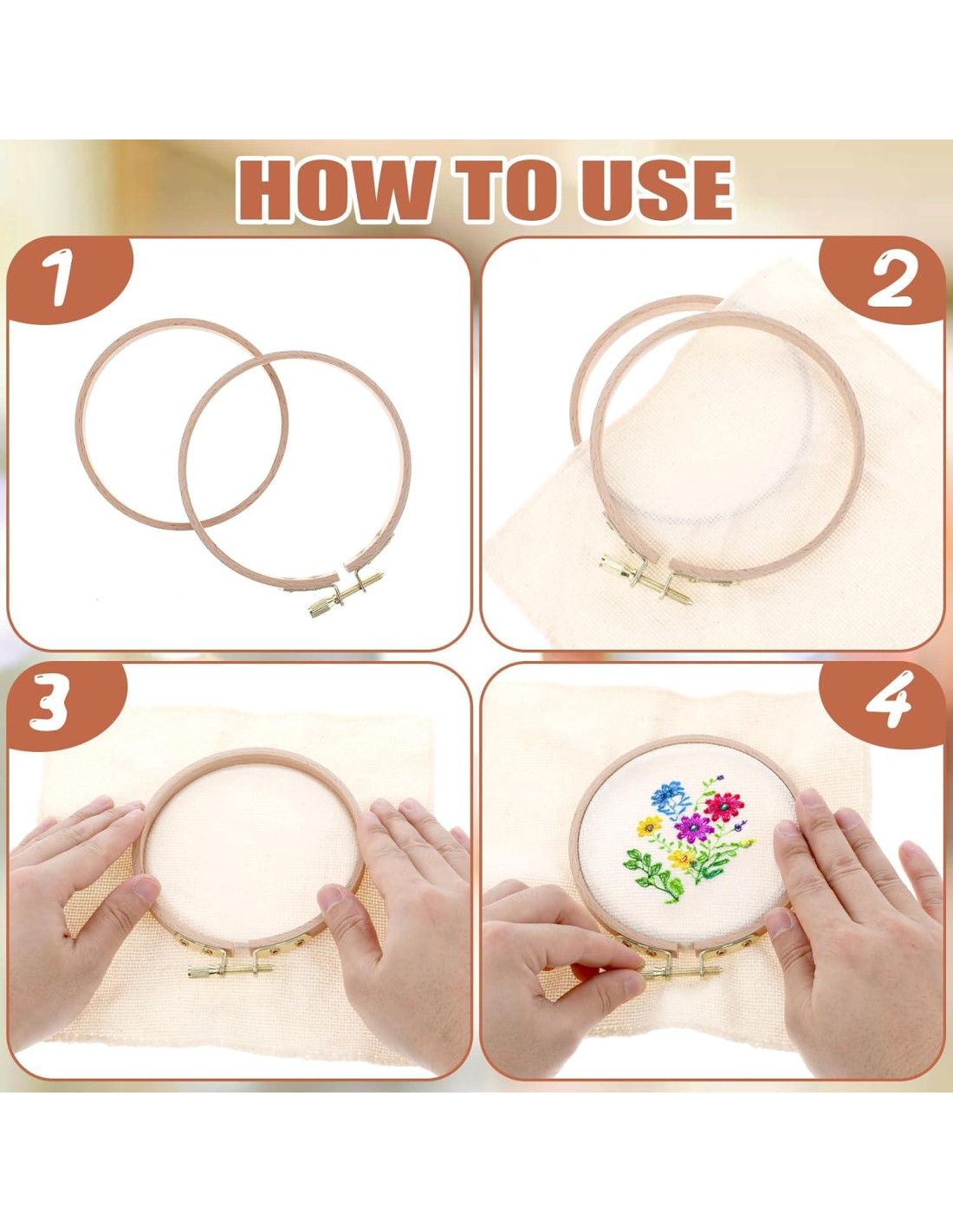 HOW TO USE

1

2

3

4