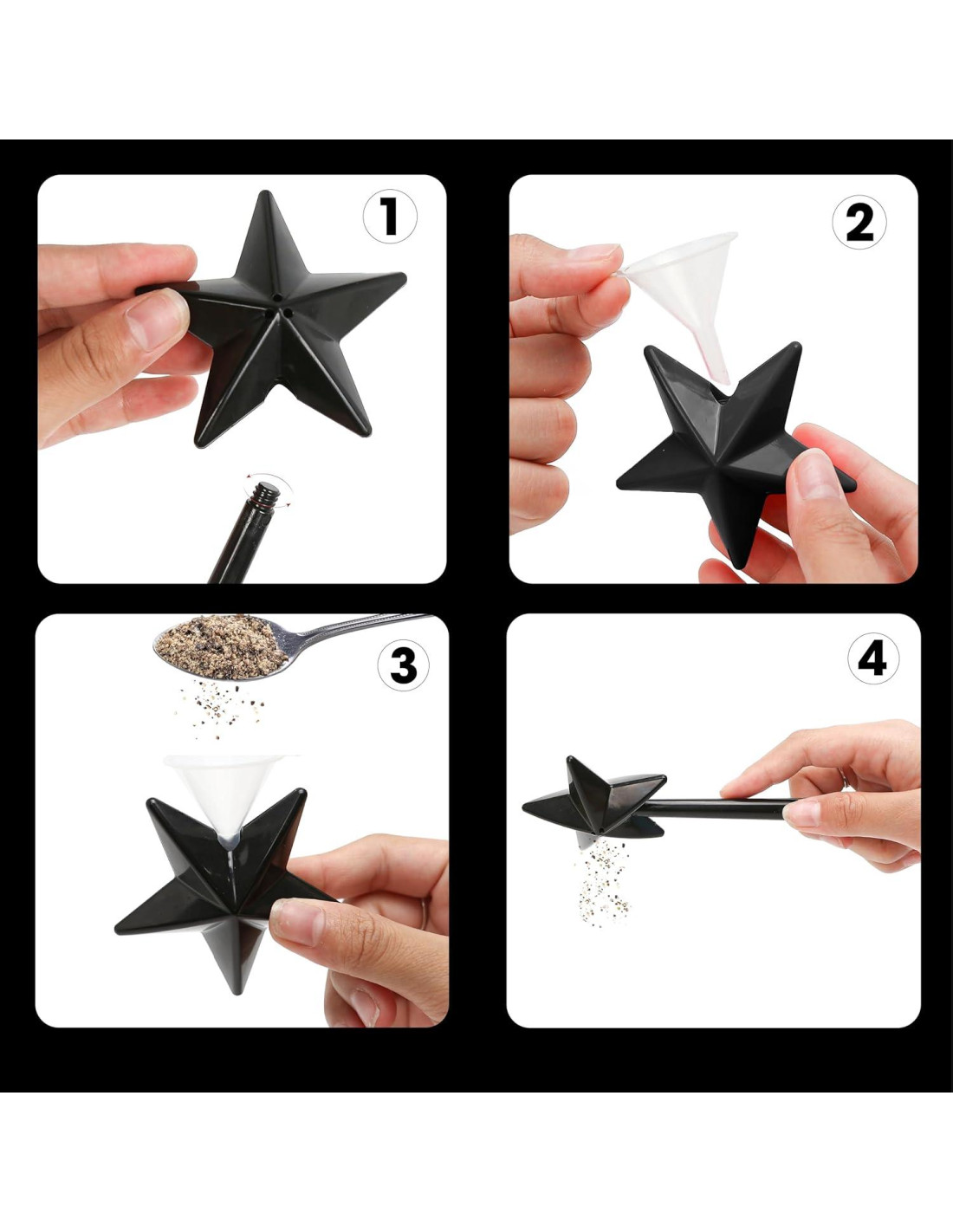 1

2

3

4