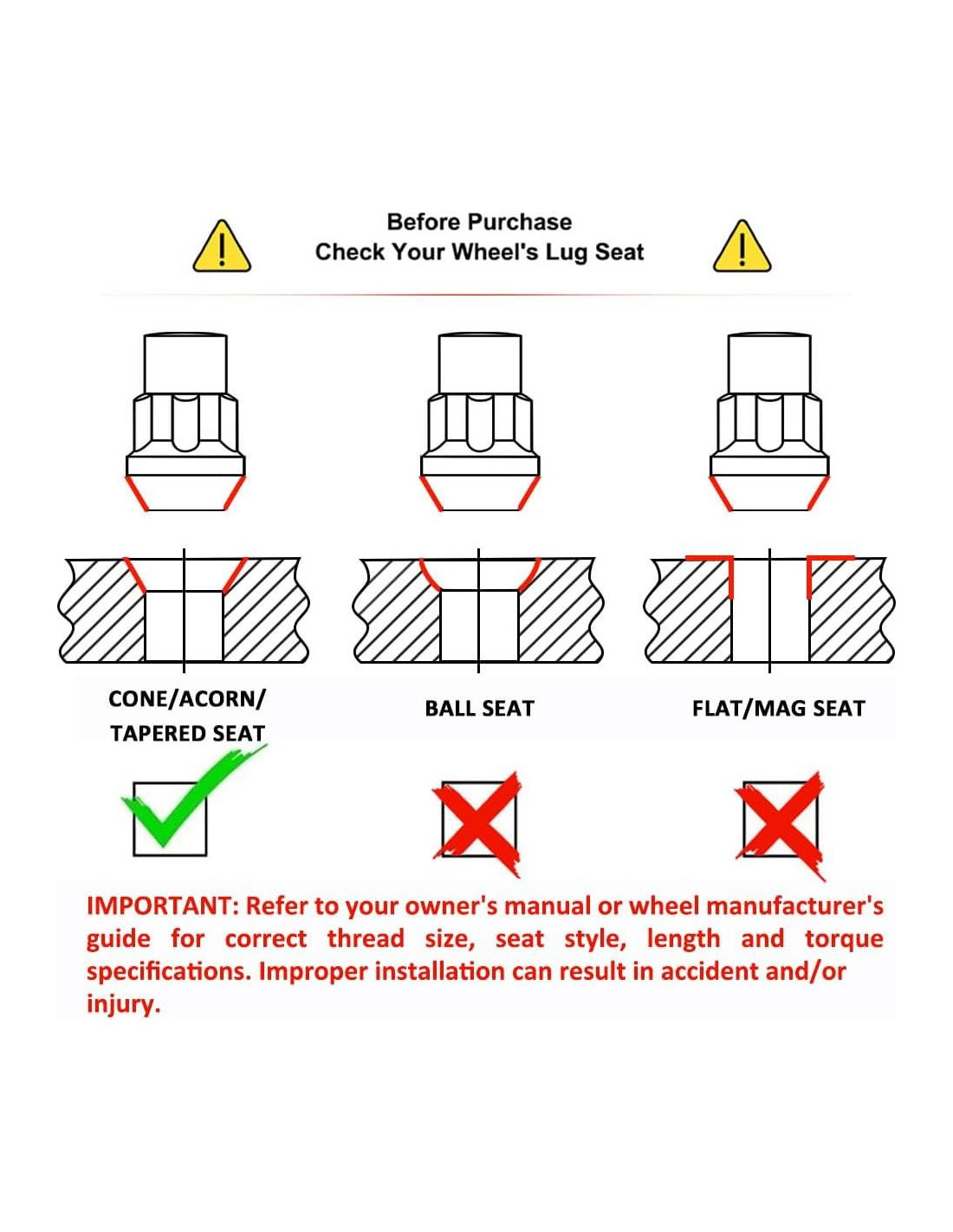 Before Purchase
Check Your Wheel's Lug Seat

CONE/ACORN/
TAPERED SEAT

BALL SEAT

FLAT/MAG SEAT

IMPORTANT: Refer to your owner's manual or wheel manufacturer's guide for correct thread size, seat style, length and torque specifications. Improper installation can result in accident and/or injury.