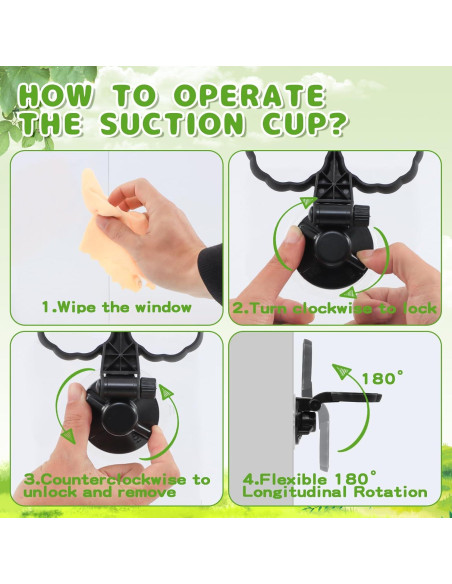 HOW TO OPERATE THE SUCTION CUP?

1.Wipe the window

2.Turn clockwise to lock

3.Counterclockwise to unlock and remove

180°

4.Flexible 180° Longitudinal Rotation