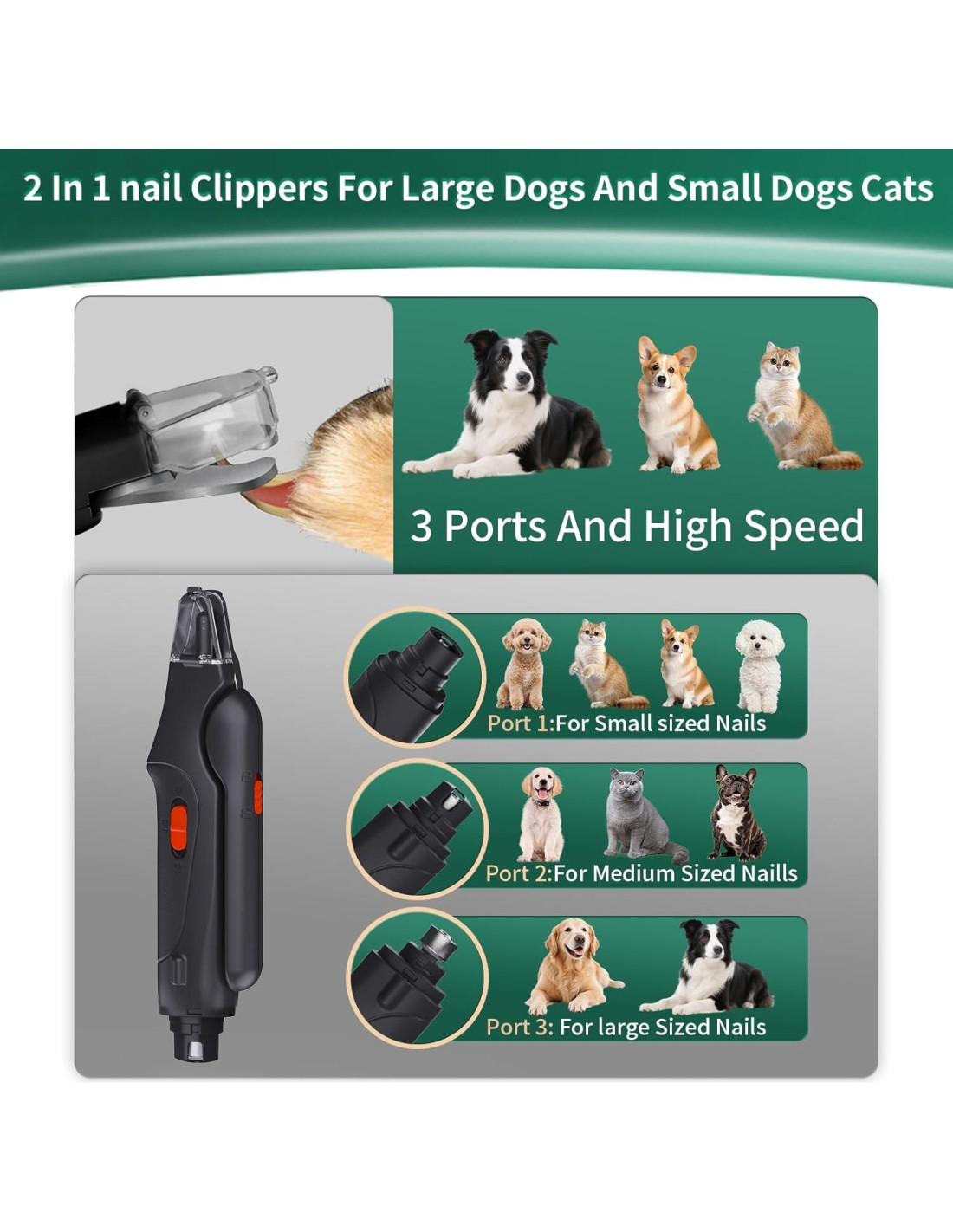 2 In 1 nail Clippers For Large Dogs And Small Dogs Cats

3 Ports And High Speed

Port 1:For Small sized Nails

Port 2:For Medium Sized Naills

Port 3: For large Sized Nails