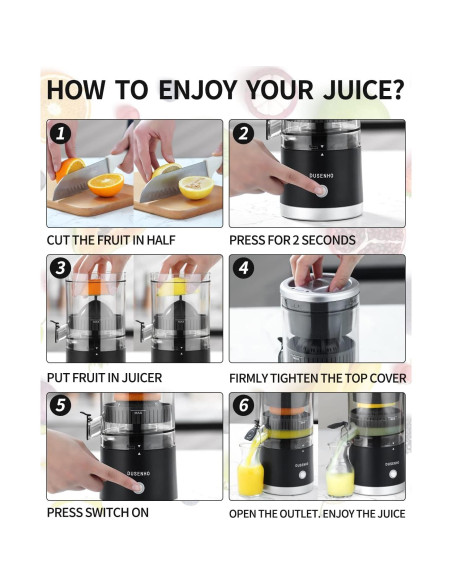 HOW TO ENJOY YOUR JUICE?

1

CUT THE FRUIT IN HALF

2

DUSENHO

PRESS FOR 2 SECONDS

3

PUT FRUIT IN JUICER

4

FIRMLY TIGHTEN THE TOP COVER

5

DUSENHO

PRESS SWITCH ON

6

DUSENHO

OPEN THE OUTLET. ENJOY THE JUICE