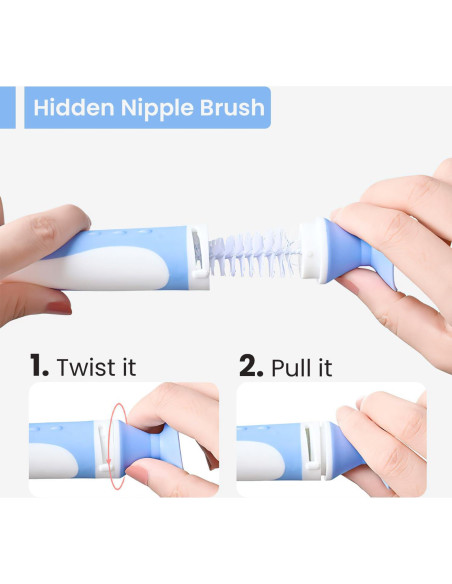 Hidden Nipple Brush

1. Twist it

2. Pull it