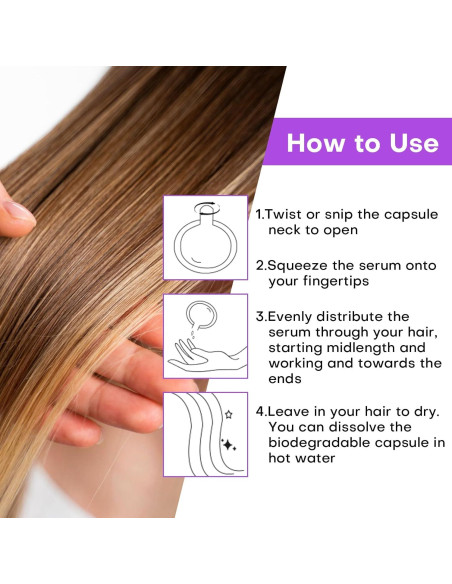 How to Use

1.Twist or snip the capsule neck to open

2.Squeeze the serum onto your fingertips

3.Evenly distribute the serum through your hair, starting midlength and working and towards the ends

4.Leave in your hair to dry. You can dissolve the biodegradable capsule in hot water