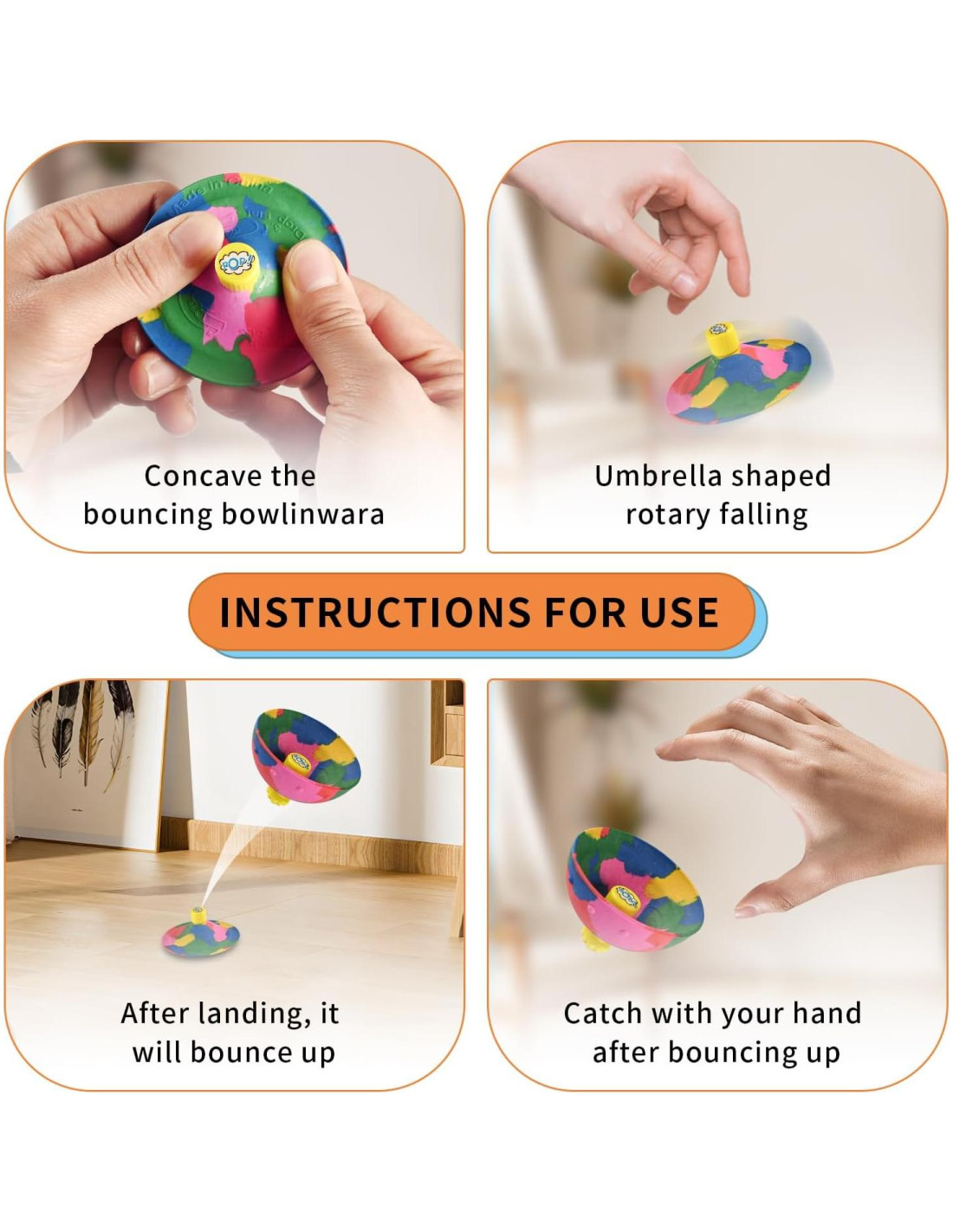 Made in China

POP!

Concave the bouncing bowlinwara

Umbrella shaped rotary falling

INSTRUCTIONS FOR USE

After landing, it will bounce up

Catch with your hand after bouncing up